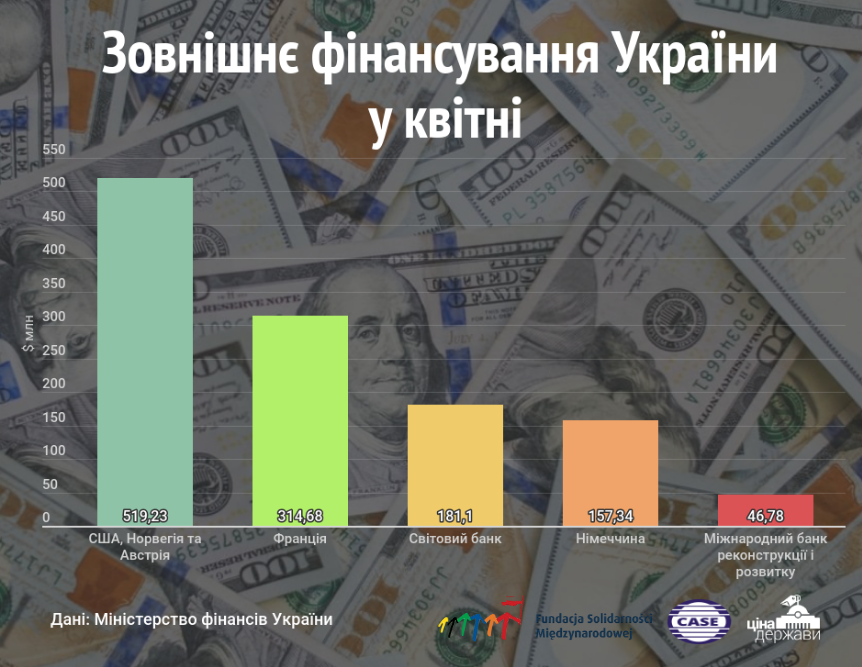 Зовнішнє фінансування України у квітні

550
500
450
400
350
300
250
200
150
100
50
0

$ млн

519,23
314,68
181,1
157,34
46,78

США, Норвегія та Австрія
Франція
Світовий банк
Німеччина
Міжнародний банк реконструкції і розвитку

Дані: Міністерство фінансів України

Fundacja Solidarności Międzynarodowej

CASE

ціна держави